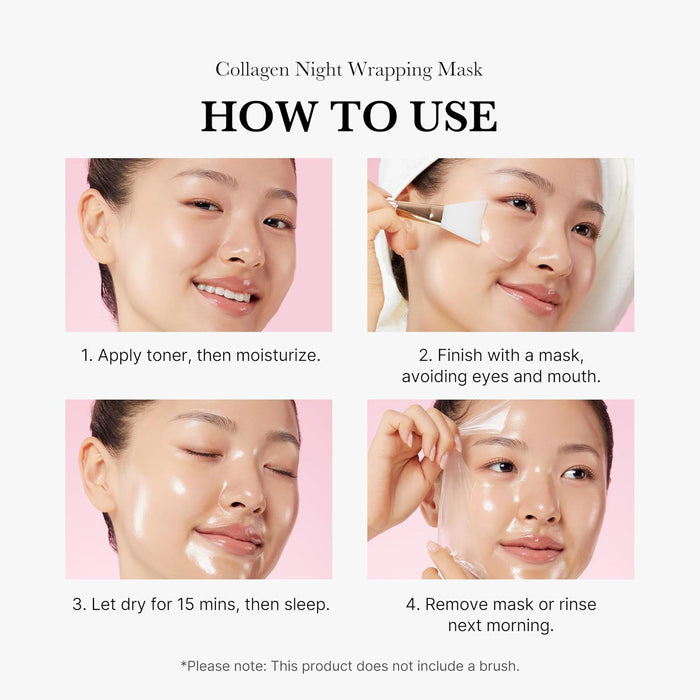 Collagen Night Wrapping Mask

HOW TO USE

1. Apply toner, then moisturize.

2. Finish with a mask, avoiding eyes and mouth.

3. Let dry for 15 mins, then sleep.

4. Remove mask or rinse next morning.

*Please note: This product does not include a brush.